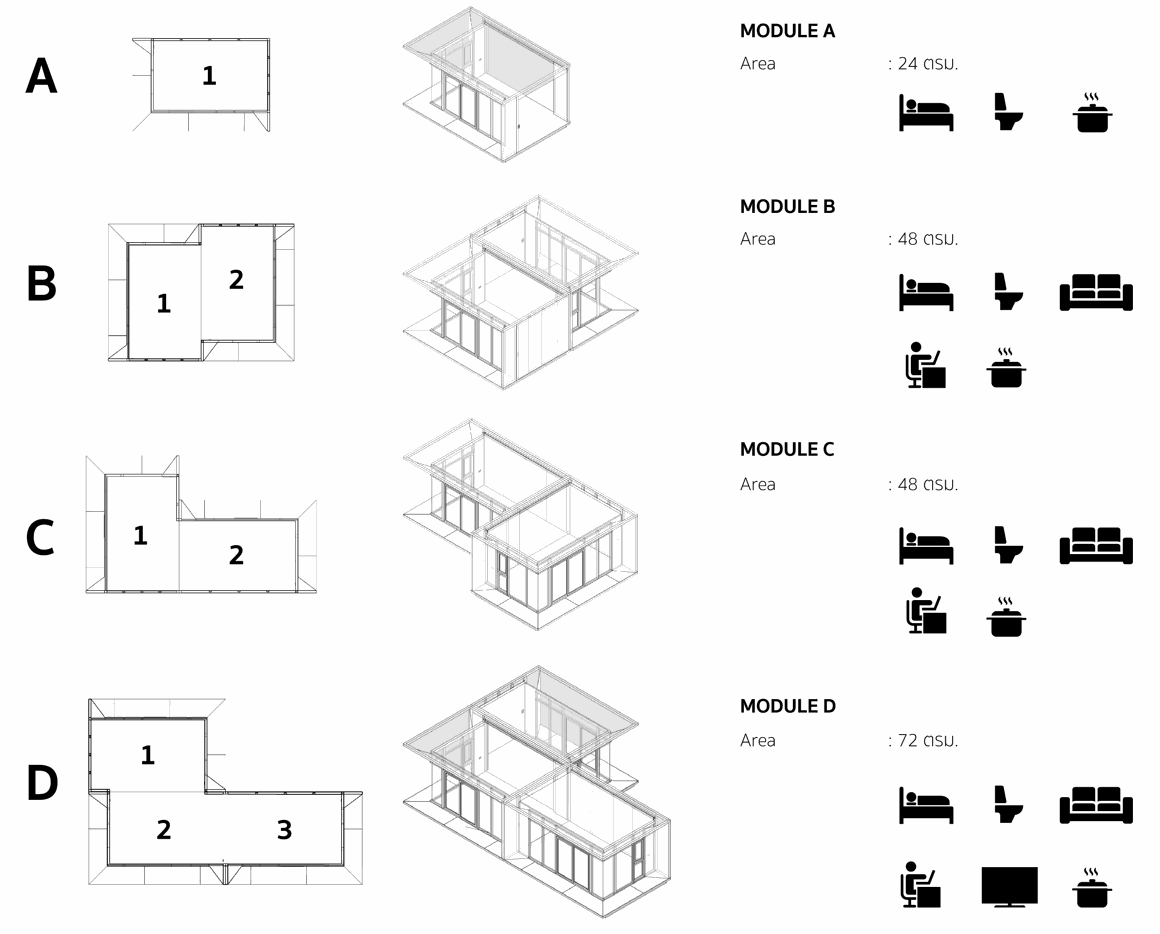 A

1

MODULE A
Area : 24 ตรม.

B

1 2

MODULE B
Area : 48 ตรม.

C

1 2

MODULE C
Area : 48 ตรม.

D

1

2 3

MODULE D
Area : 72 ตรม.